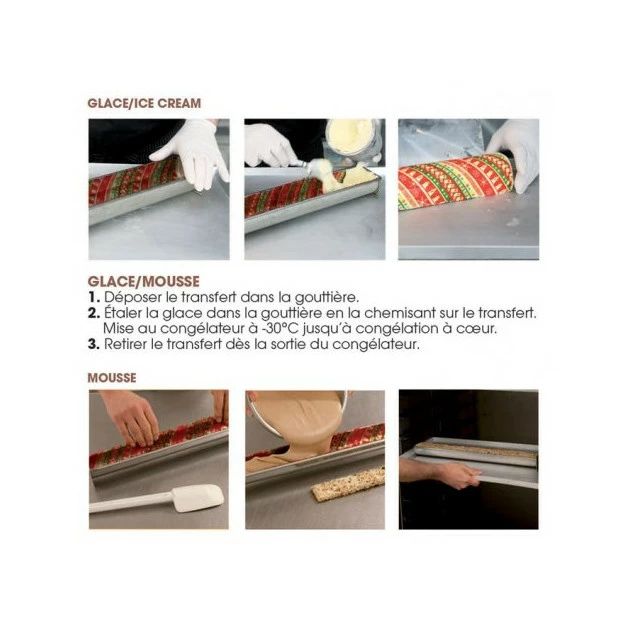 GLACE/ICE CREAM

GLACE/MOUSSE
1. Déposer le transfert dans la gouttière.
2. Étaler la glace dans la gouttière en la chemisant sur le transfert. Mise au congélateur à -30°C jusqu'à congélation à cœur.
3. Retirer le transfert dès la sortie du congélateur.

MOUSSE